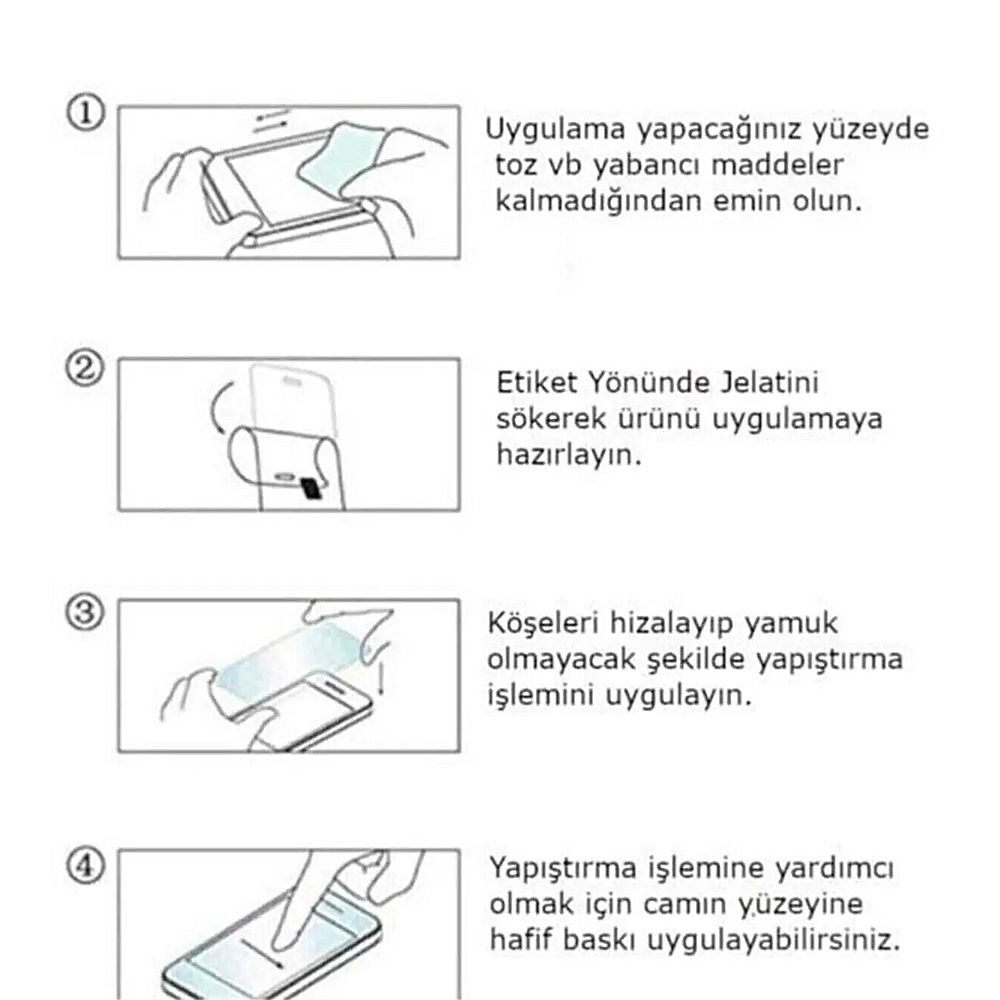 ①

Uygulama yapacağınız yüzeyde toz vb yabancı maddeler kalmadığından emin olun.

②

Etiket Yönünde Jelatini sökerek ürünü uygulamaya hazırlayın.

③

Köşeleri hizalayıp yamuk olmayacak şekilde yapıştırma işlemini uygulayın.

④

Yapıştırma işlemine yardımcı olmak için camın yüzeyine hafif baskı uygulayabilirsiniz.