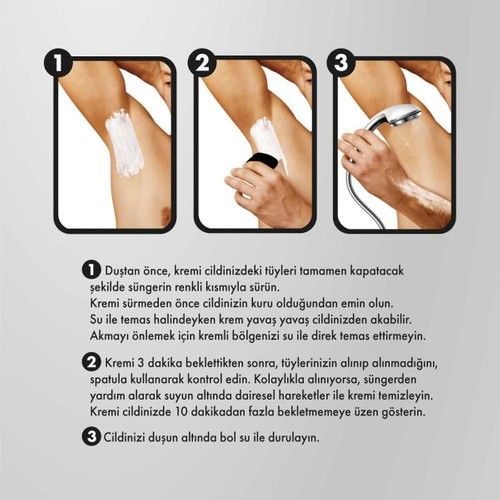 1 2 3

1 Duştan önce, kremi cildinizdeki tüyleri tamamen kapatacak şekilde süngerin renkli kısmıyla sürün.
Kremi sürmeden önce cildinizin kuru olduğundan emin olun.
Su ile temas halindeyken krem yavaş yavaş cildinizden akabilir.
Akmayı önlemek için kremli bölgenizi su ile direk temas ettirmeyin.

2 Kremi 3 dakika beklettikten sonra, tüylerinizin alınıp alınmadığını, spatula kullanarak kontrol edin. Kolaylıkla alınıyorsa, süngerden yardım alarak suyun altında dairesel hareketler ile kremi temizleyin.
Kremi cildinizde 10 dakikadan fazla bekletmemeye üzen gösterin.

3 Cildinizi duşun altında bol su ile durulayın.